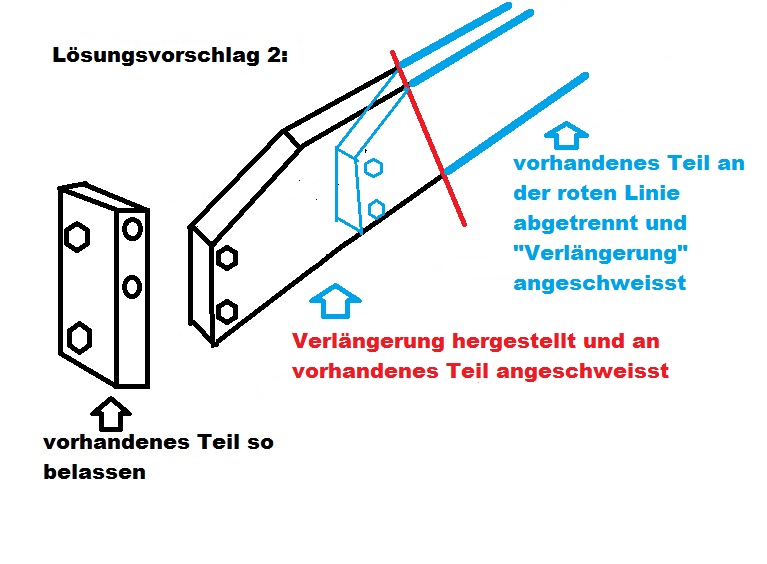 Lösungsvorschlag 2:

vorhandenes Teil an der roten Linie abgetrennt und "Verlängerung" angeschweisst

Verlängerung hergestellt und an vorhandenes Teil angeschweisst

vorhandenes Teil so belassen