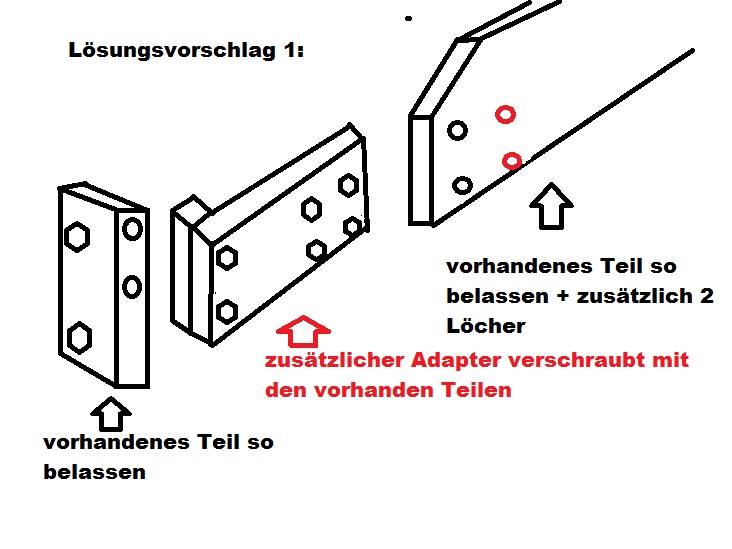 Lösungsvorschlag 1:

vorhandenes Teil so belassen + zusätzlich 2 Löcher

zusätzlicher Adapter verschraubt mit den vorhanden Teilen

vorhandenes Teil so belassen