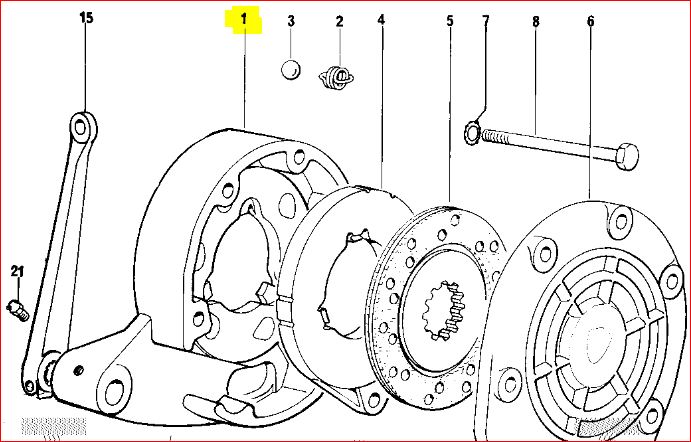 15
1
3
2
4
5
7
8
6
21