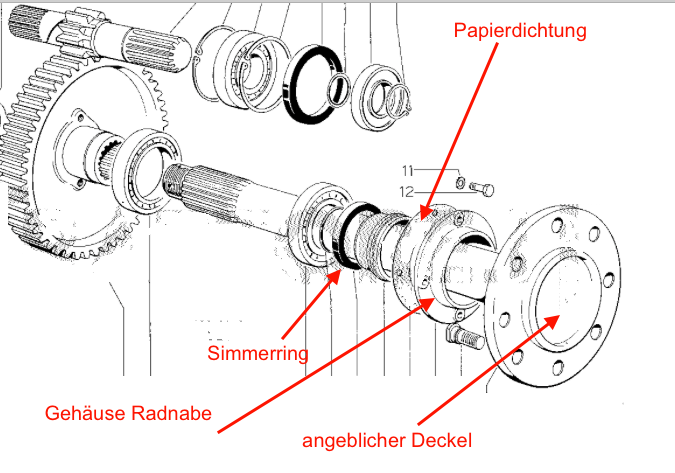 Papierdichtung

11

12

Simmerring

Gehäuse Radnabe

angeblicher Deckel